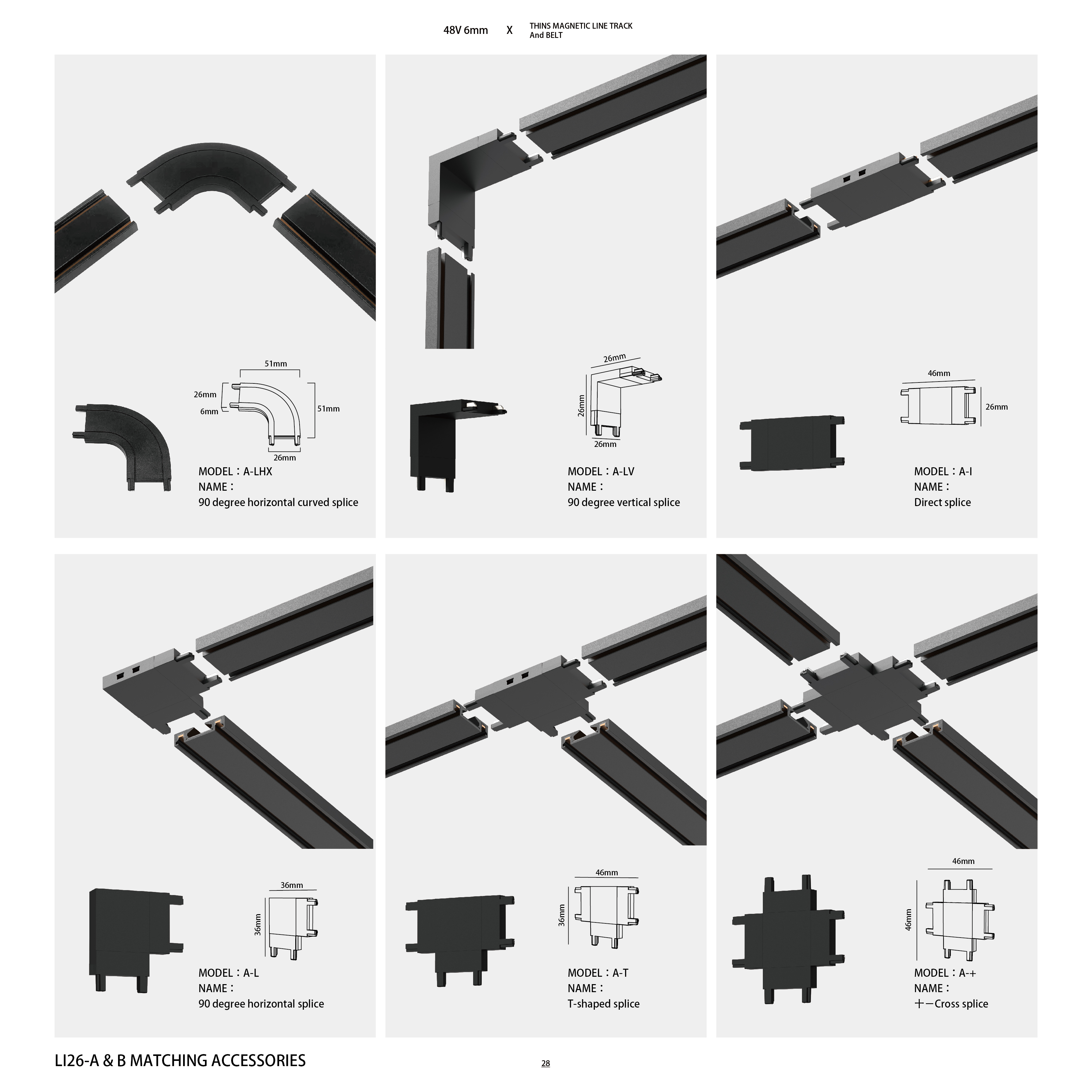 48V 6mm X THINS MAGNETIC LINE TRACK And BELT

51mm
26mm
6mm
51mm
26mm
MODEL：A-LHX
NAME：
90 degree horizontal curved splice

26mm
26mm
26mm
MODEL：A-LV
NAME：
90 degree vertical splice

46mm
26mm
MODEL：A-I
NAME：
Direct splice

36mm
36mm
MODEL：A-L
NAME：
90 degree horizontal splice

46mm
36mm
MODEL：A-T
NAME：
T-shaped splice

46mm
46mm
MODEL：A-+
NAME：
十一Cross splice

LI26-A & B MATCHING ACCESSORIES

28